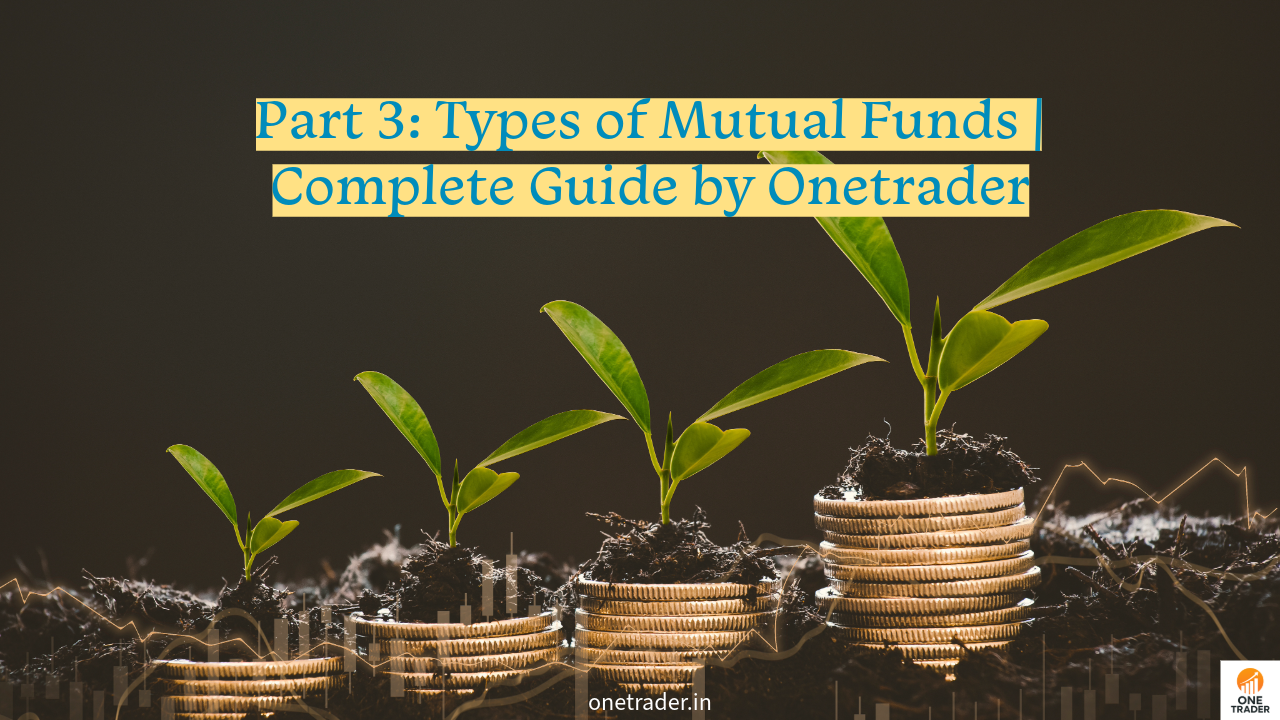 Part 3: Types of Mutual Funds | Complete Guide by Onetrader

onetrader.in

ONE TRADER